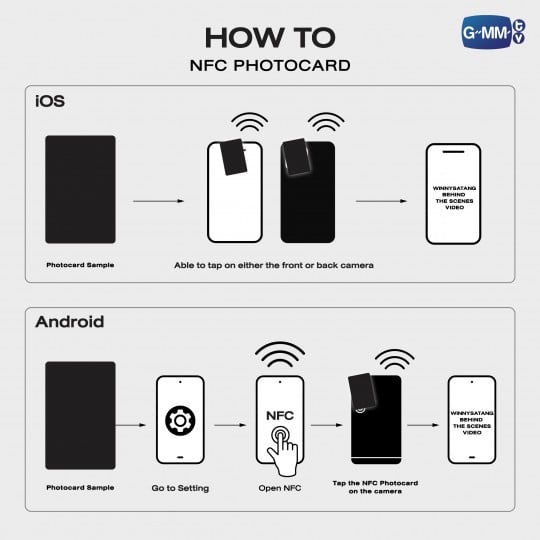 HOW TO
NFC PHOTOCARD

GMM tv

iOS

WINNYSATANG BEHIND THE SCENES VIDEO

Photocard Sample

Able to tap on either the front or back camera

Android

NFC

WINNYSATANG BEHIND THE SCENES VIDEO

Photocard Sample

Go to Setting

Open NFC

Tap the NFC Photocard on the camera