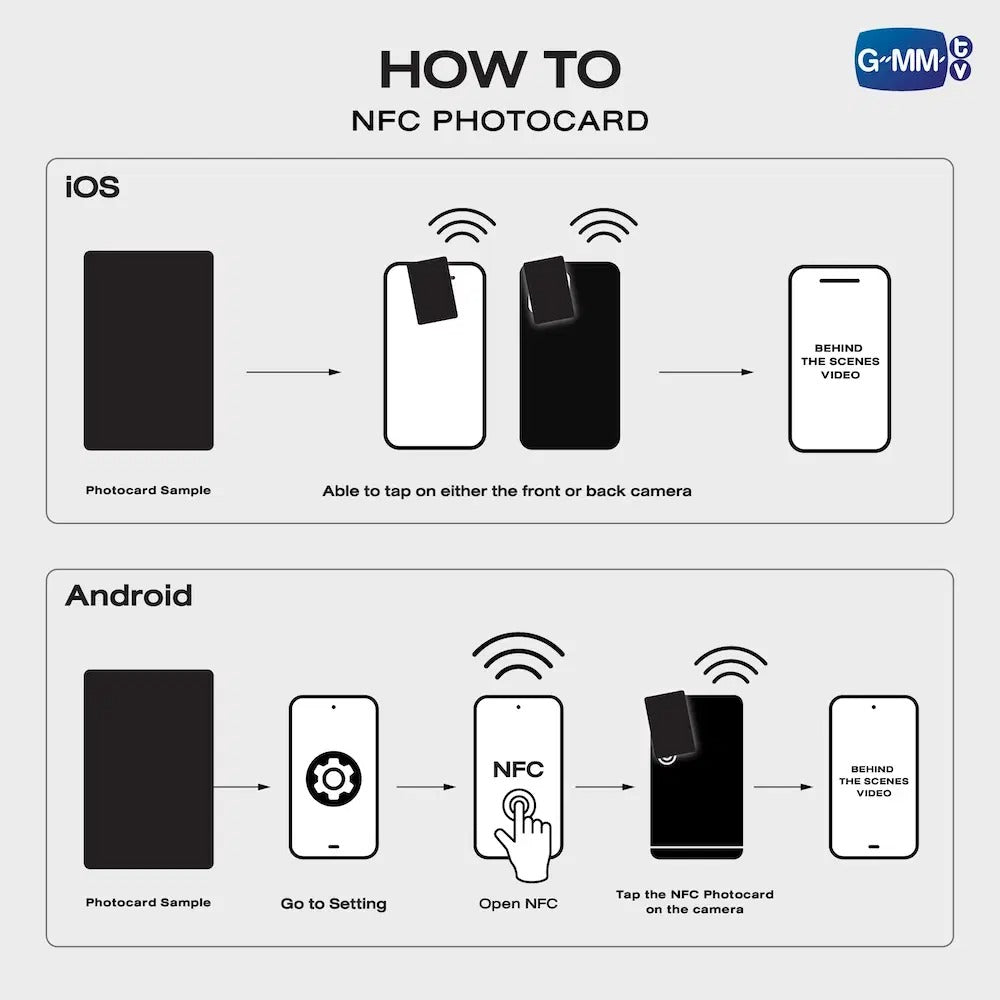 HOW TO
NFC PHOTOCARD

G-MM tv

iOS

BEHIND THE SCENES VIDEO

Photocard Sample

Able to tap on either the front or back camera

Android

NFC

BEHIND THE SCENES VIDEO

Photocard Sample

Go to Setting

Open NFC

Tap the NFC Photocard on the camera